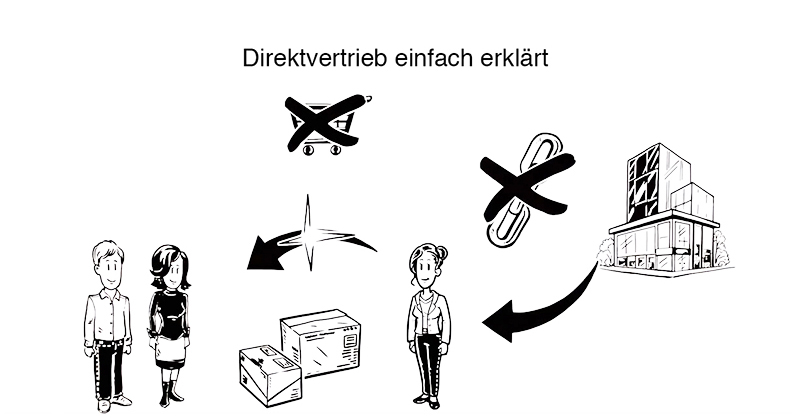 Direktvertrieb einfach erklärt